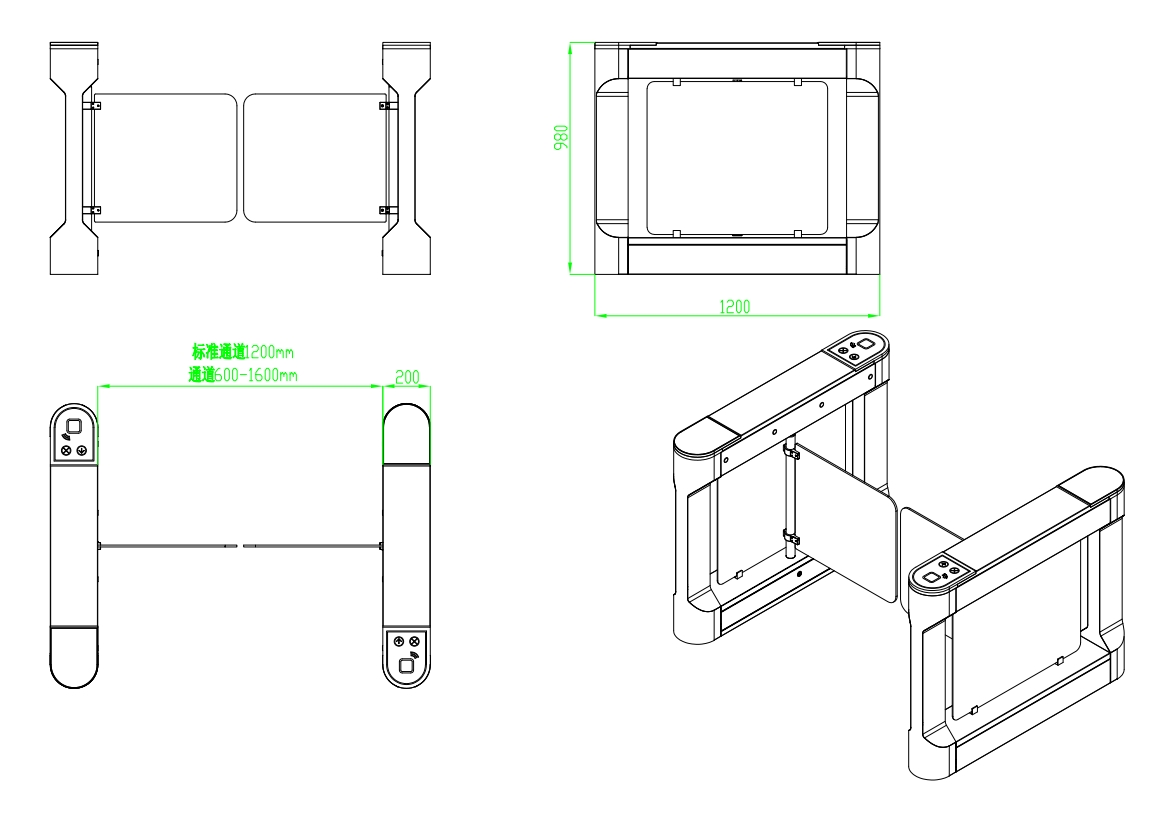 980

1200

标准通道1200mm
通道600-1600mm

200